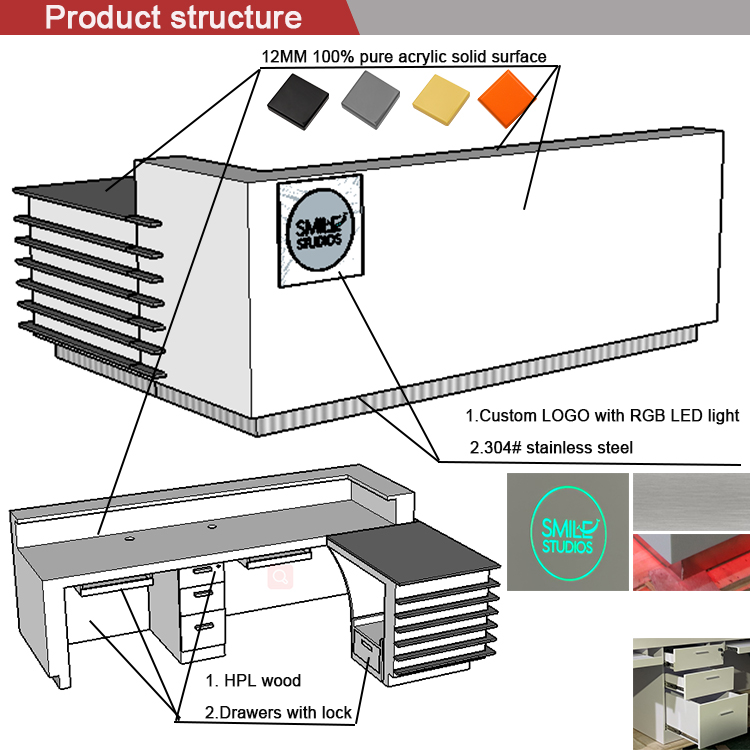 Product structure

12MM 100% pure acrylic solid surface

SMILE STUDIOS

1.Custom LOGO with RGB LED light

2.304# stainless steel

SMILE STUDIOS

1. HPL wood

2.Drawers with lock